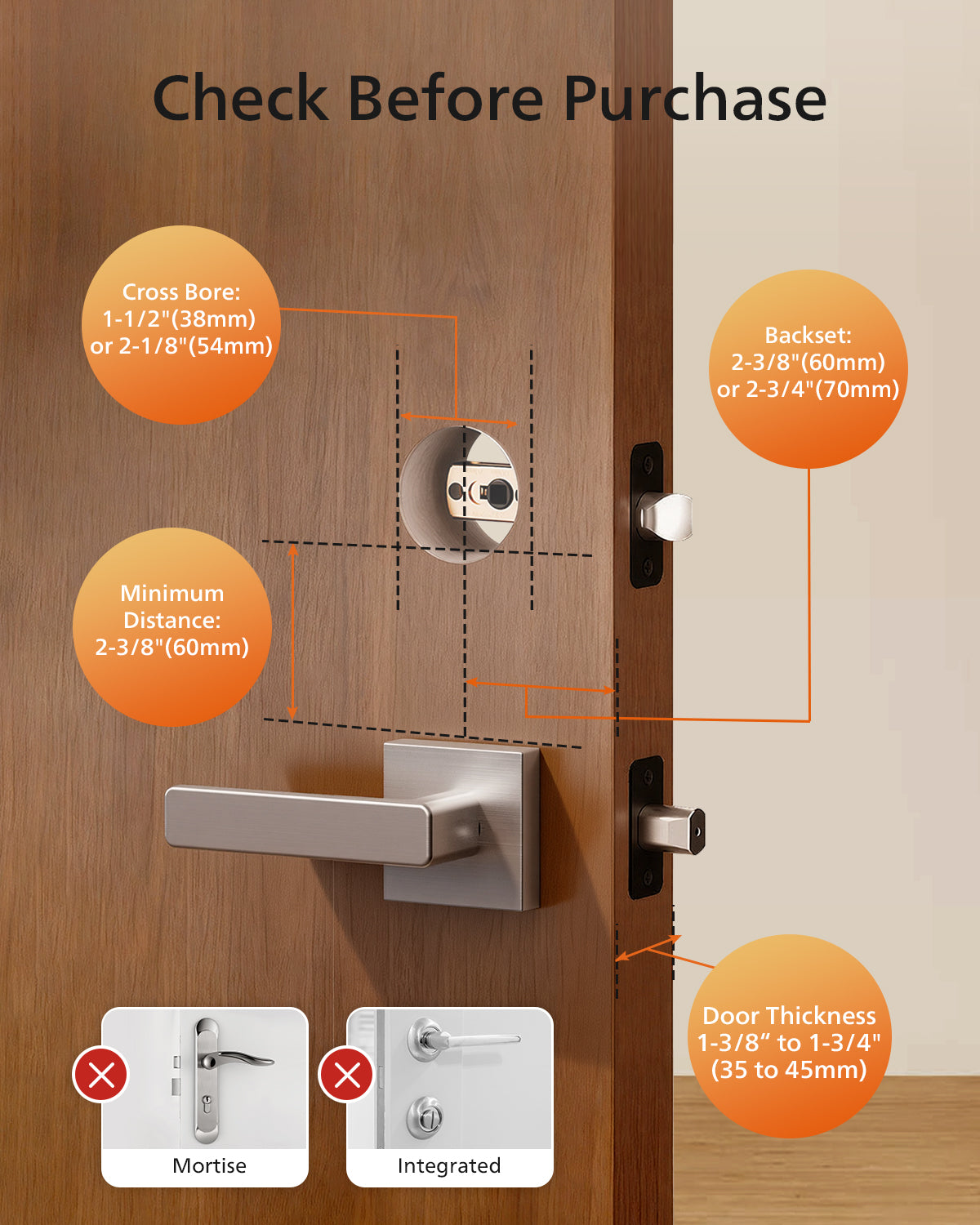 Check Before Purchase

Cross Bore:
1-1/2"(38mm)
or 2-1/8"(54mm)

Backset:
2-3/8"(60mm)
or 2-3/4"(70mm)

Minimum
Distance:
2-3/8"(60mm)

Door Thickness
1-3/8“ to 1-3/4"
(35 to 45mm)

Mortise

Integrated