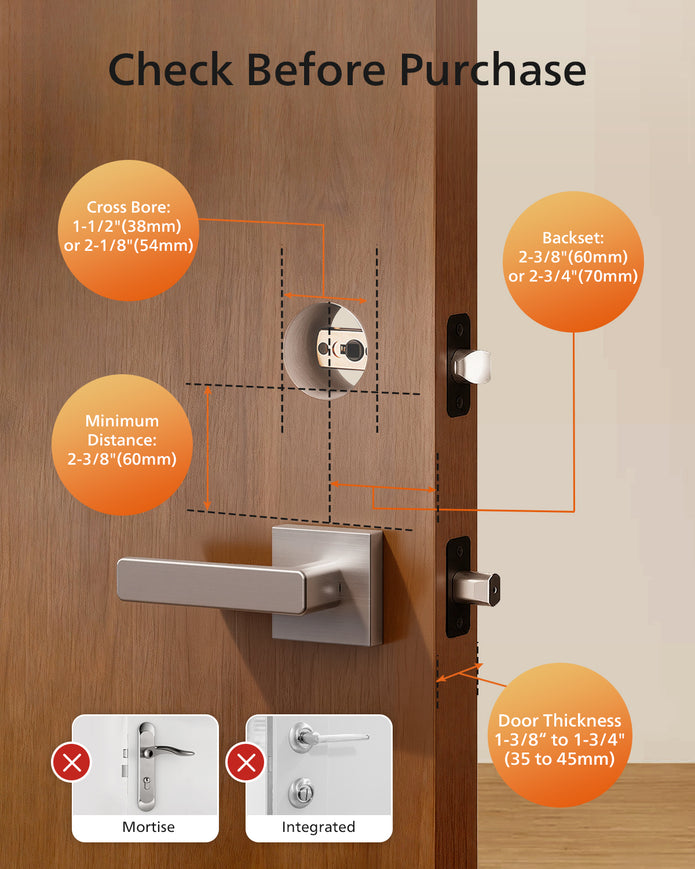 Check Before Purchase

Cross Bore:
1-1/2"(38mm)
or 2-1/8"(54mm)

Backset:
2-3/8"(60mm)
or 2-3/4"(70mm)

Minimum
Distance:
2-3/8"(60mm)

Door Thickness
1-3/8" to 1-3/4"
(35 to 45mm)

Mortise

Integrated